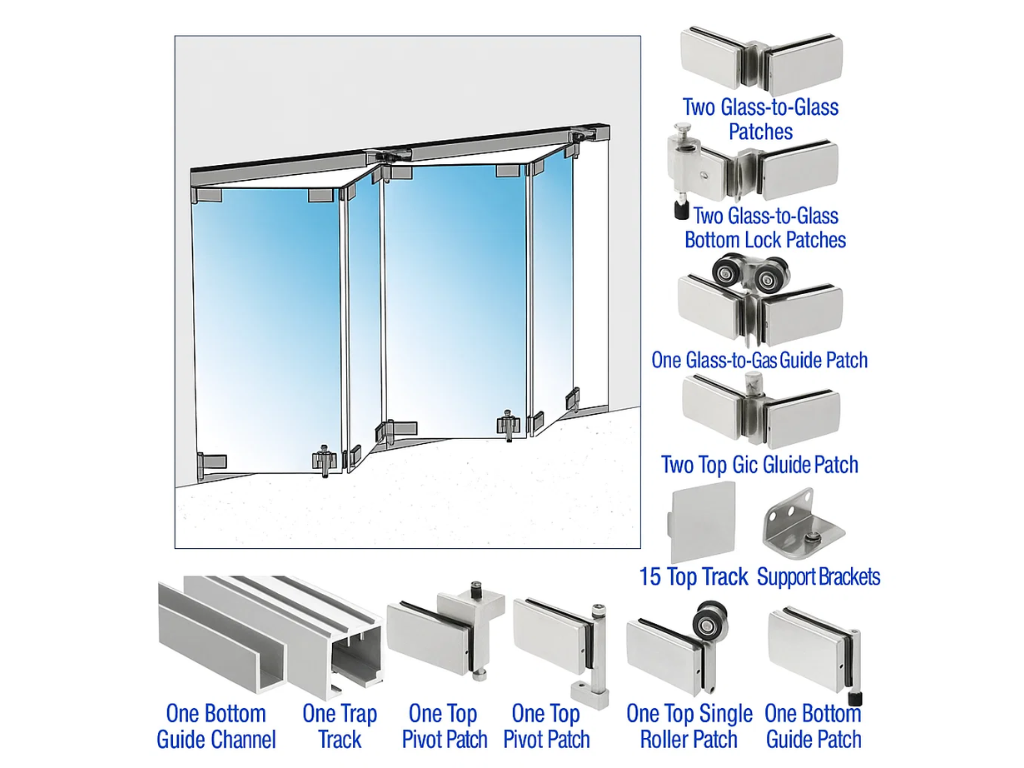 Two Glass-to-Glass Patches

Two Glass-to-Glass Bottom Lock Patches

One Glass-to-Gas Guide Patch

Two Top Gic Gluide Patch

15 Top Track

Support Brackets

One Bottom Guide Channel

One Trap Track

One Top Pivot Patch

One Top Pivot Patch

One Top Single Roller Patch

One Bottom Guide Patch